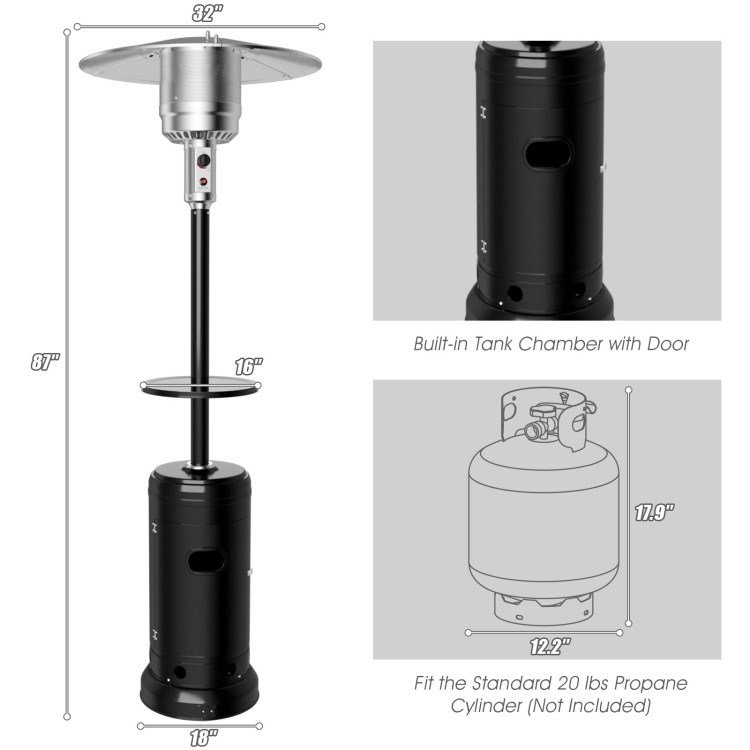 32"

87"

16"

18"

Built-in Tank Chamber with Door

17.9"

12.2"

Fit the Standard 20 lbs Propane Cylinder (Not Included)